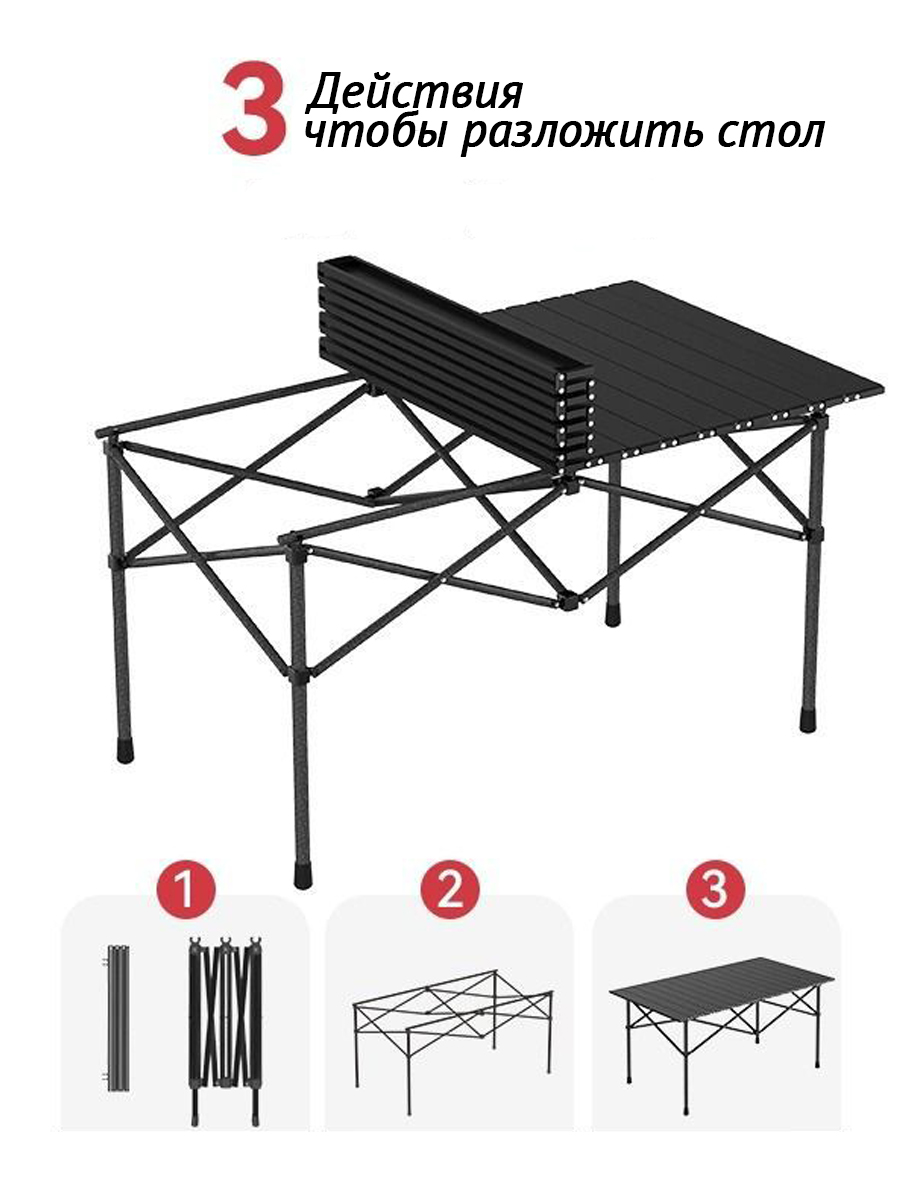 3 Действия чтобы разложить стол

1

2

3